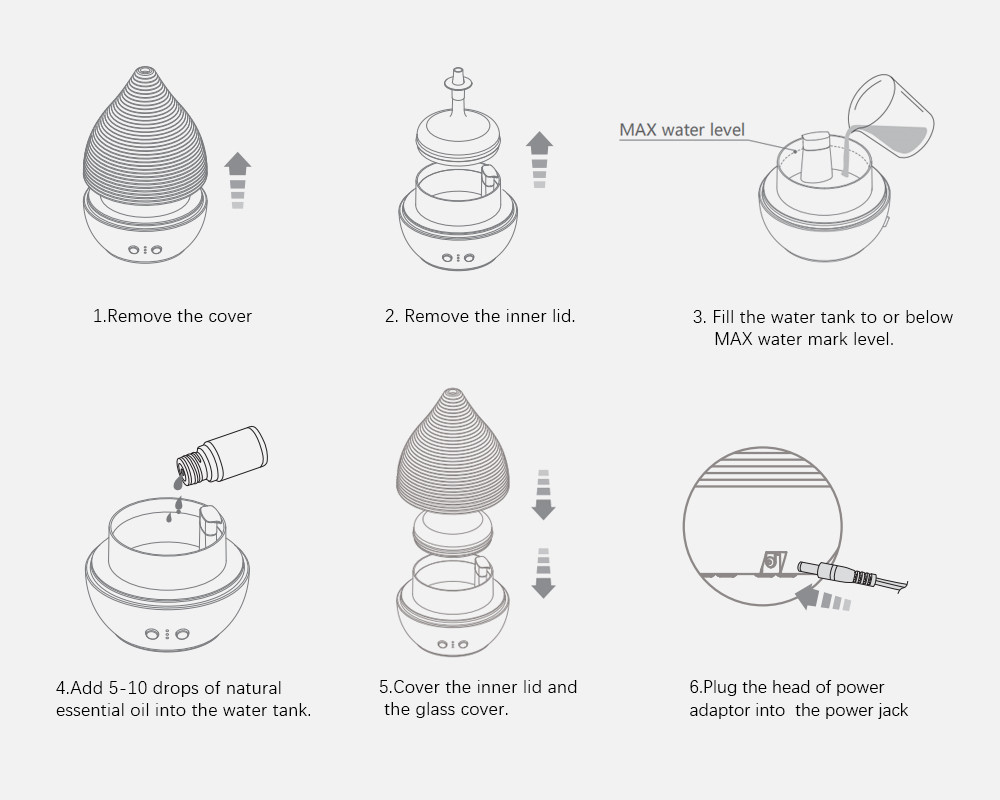 1.Remove the cover

2. Remove the inner lid.

MAX water level

3. Fill the water tank to or below MAX water mark level.

4.Add 5-10 drops of natural essential oil into the water tank.

5.Cover the inner lid and the glass cover.

6.Plug the head of power adaptor into the power jack